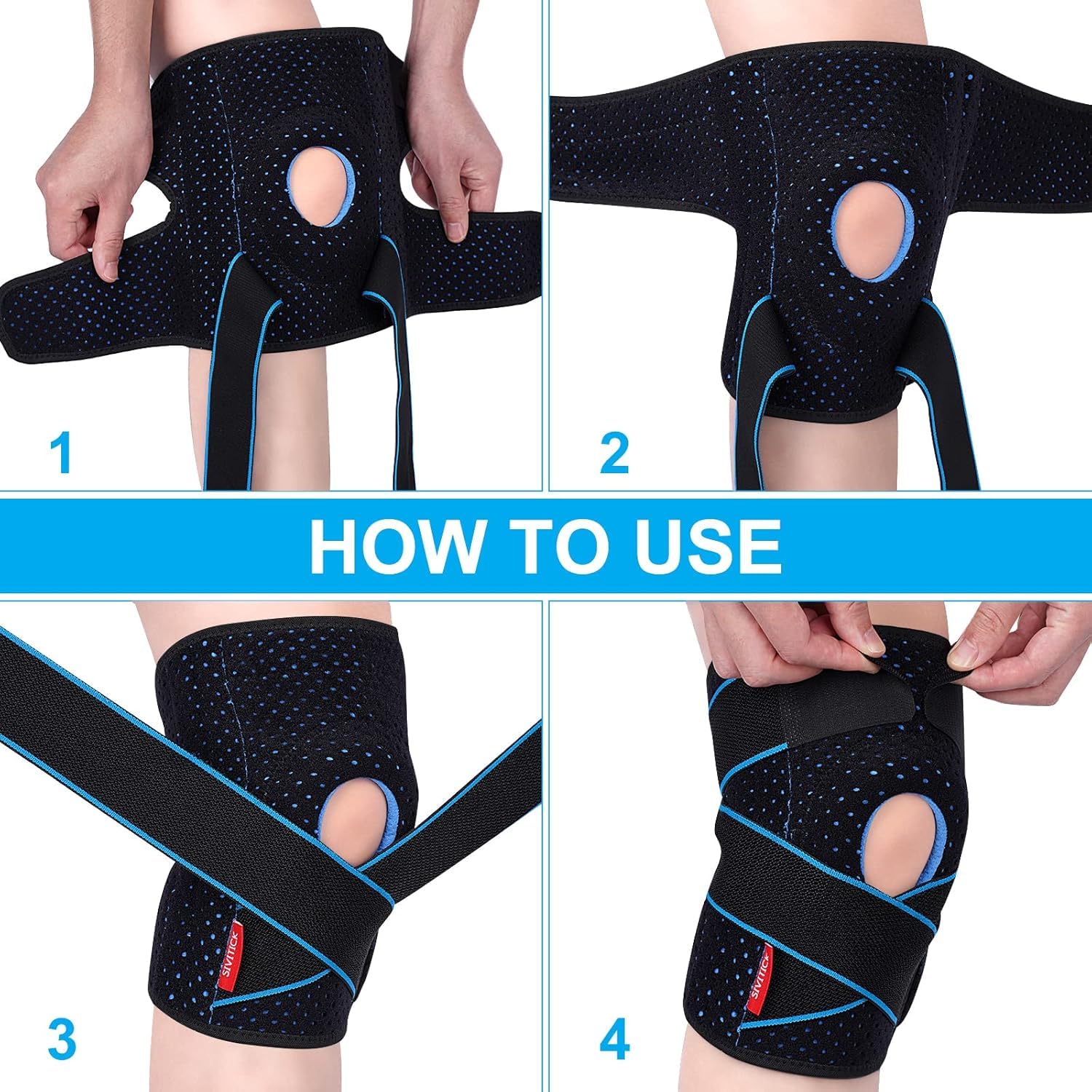 1

2

HOW TO USE

SIVITICK

3

SIVITICK

4