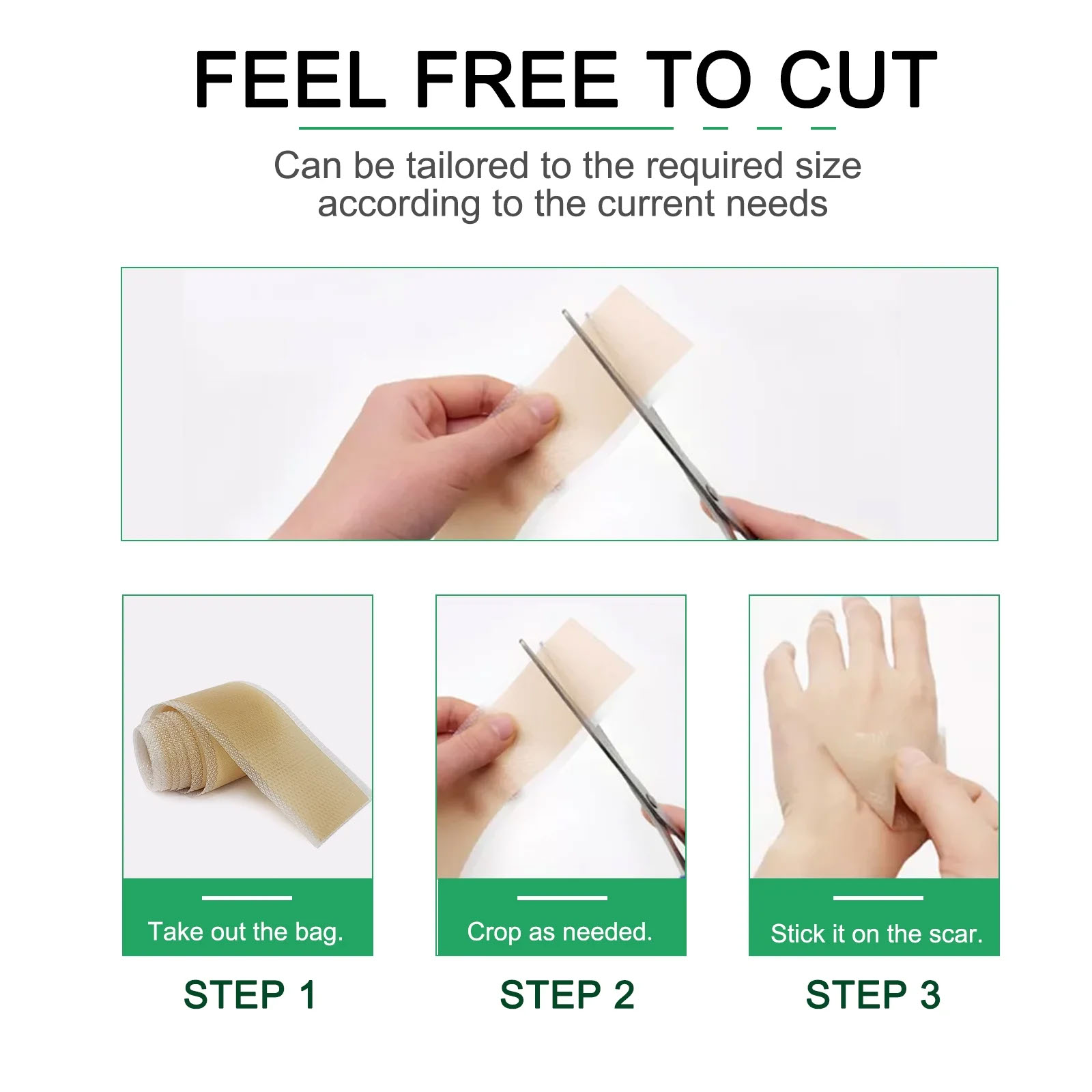 FEEL FREE TO CUT

Can be tailored to the required size according to the current needs

Take out the bag.

STEP 1

Crop as needed.

STEP 2

Stick it on the scar.

STEP 3